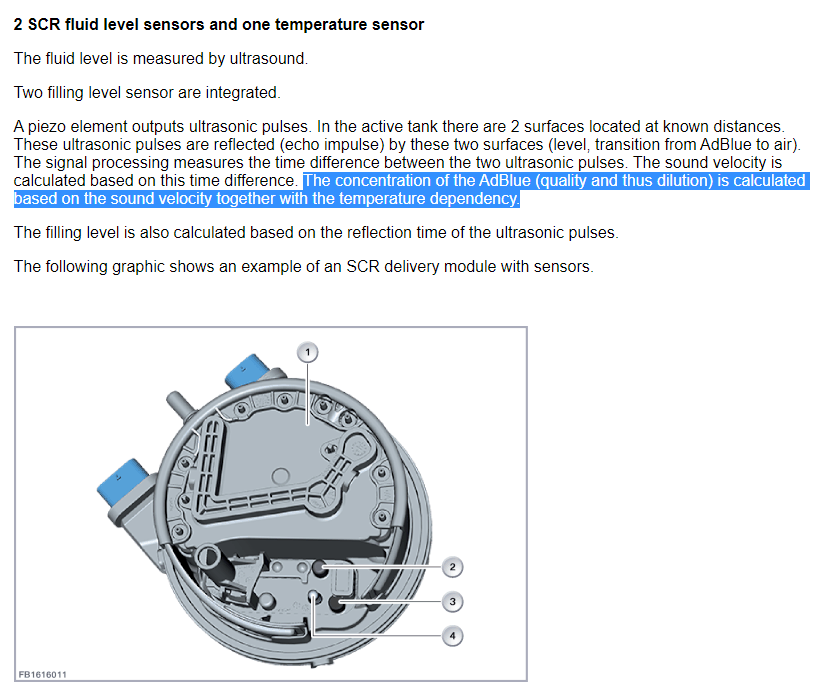 2 SCR fluid level sensors and one temperature sensor

The fluid level is measured by ultrasound.

Two filling level sensor are integrated.

A piezo element outputs ultrasonic pulses. In the active tank there are 2 surfaces located at known distances. These ultrasonic pulses are reflected (echo impulse) by these two surfaces (level, transition from AdBlue to air). The signal processing measures the time difference between the two ultrasonic pulses. The sound velocity is calculated based on this time difference. The concentration of the AdBlue (quality and thus dilution) is calculated based on the sound velocity together with the temperature dependency.

The filling level is also calculated based on the reflection time of the ultrasonic pulses.

The following graphic shows an example of an SCR delivery module with sensors.

1
2
3
4
FB1616011