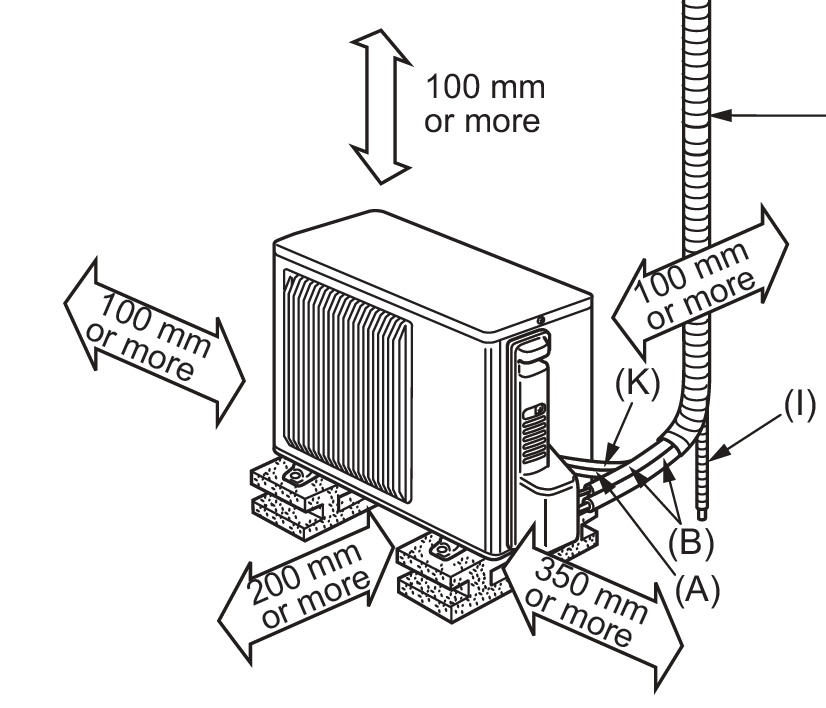 100 mm or more

100 mm or more

100 mm or more

(K)

(I)

(B)

(A)

200 mm or more

350 mm or more