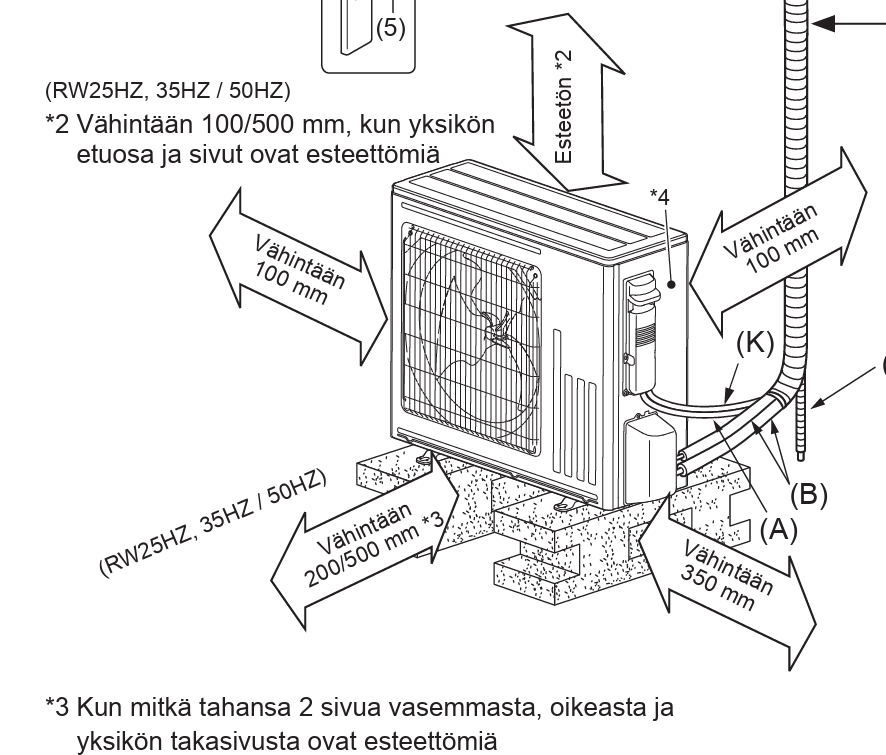 (5)

(RW25HZ, 35HZ / 50HZ)
*2 Vähintään 100/500 mm, kun yksikön etuosa ja sivut ovat esteettömiä

Esteetön *2

*4

Vähintään 100 mm

Vähintään 100 mm

(K)

(B)

(A)

(RW25HZ, 35HZ / 50HZ)

Vähintään 200/500 mm *3

Vähintään 350 mm

*3 Kun mitkä tahansa 2 sivua vasemmasta, oikeasta ja yksikön takasivusta ovat esteettömiä