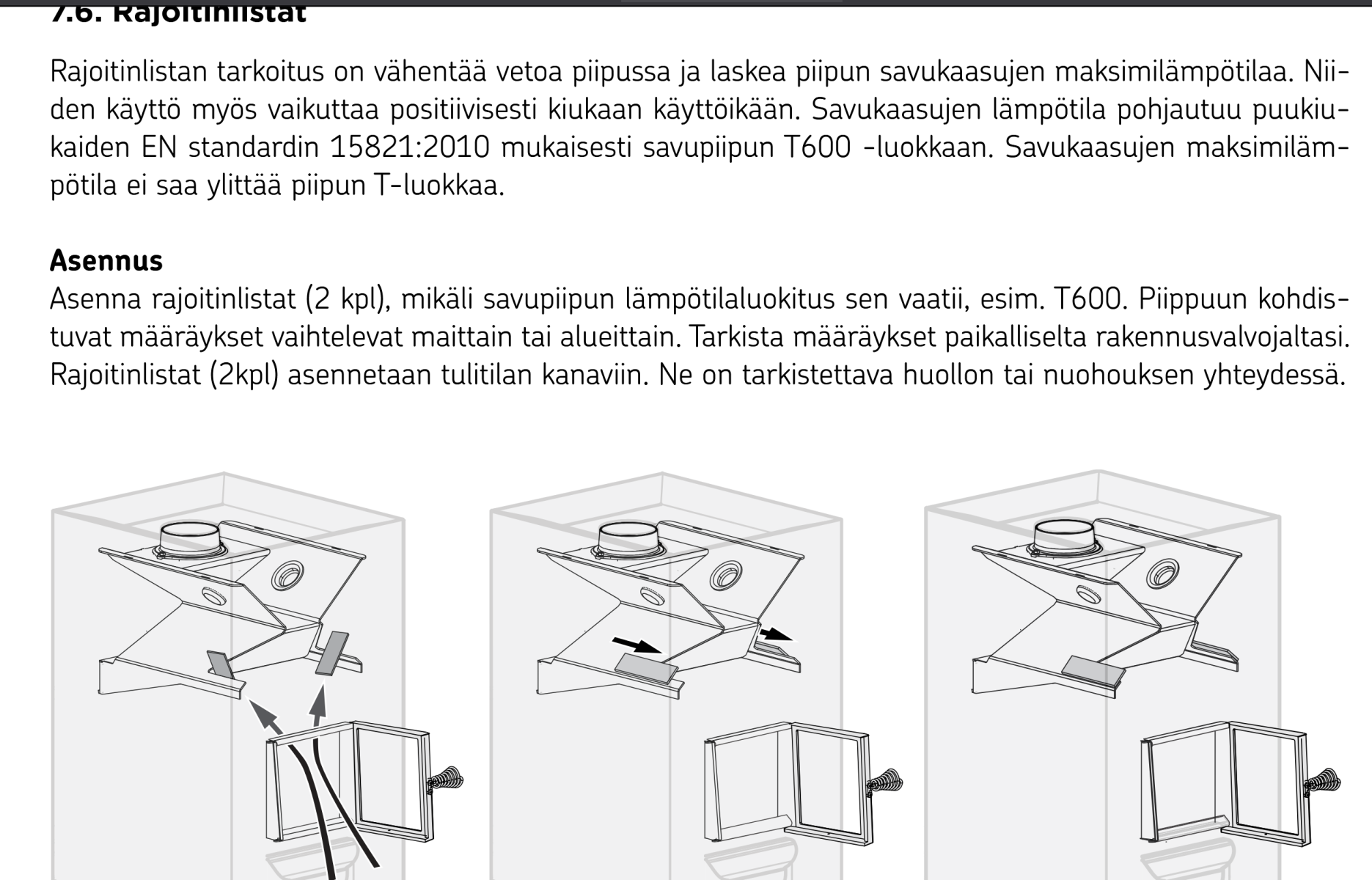 7.6. Rajoitinlistat

Rajoitinlistan tarkoitus on vähentää vetoa piipussa ja laskea piipun savukaasujen maksimilämpötilaa. Niiden käyttö myös vaikuttaa positiivisesti kiukaan käyttöikään. Savukaasujen lämpötila pohjautuu puukiukaiden EN standardin 15821:2010 mukaisesti savupiipun T600 -luokkaan. Savukaasujen maksimilämpötila ei saa ylittää piipun T-luokkaa.

Asennus
Asenna rajoitinlistat (2 kpl), mikäli savupiipun lämpötilaluokitus sen vaatii, esim. T600. Piippuun kohdistuvat määräykset vaihtelevat maittain tai alueittain. Tarkista määräykset paikalliselta rakennusvalvojaltasi. Rajoitinlistat (2kpl) asennetaan tulitilan kanaviin. Ne on tarkistettava huollon tai nuohouksen yhteydessä.