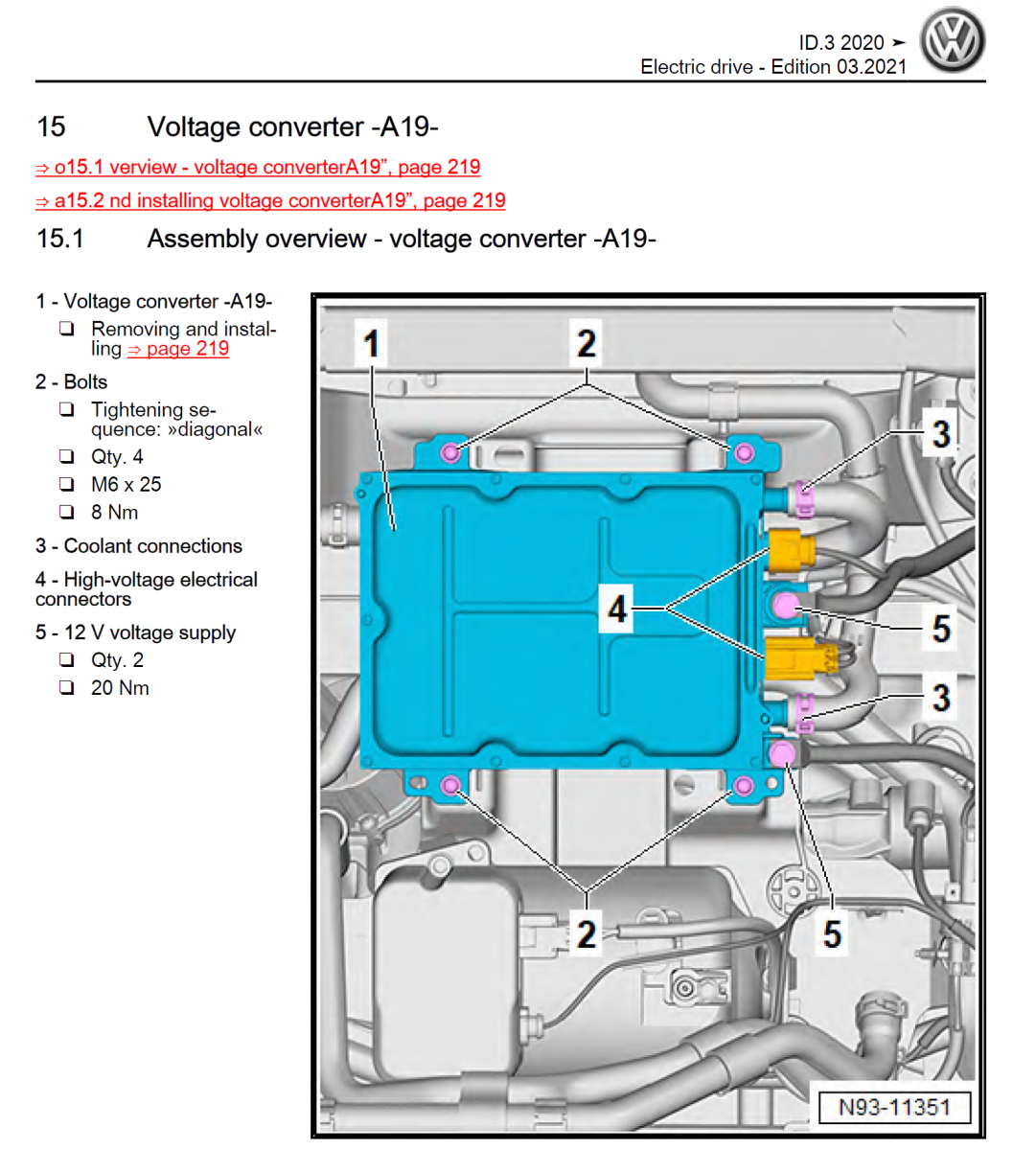 ID.3 2020 ➤
Electric drive - Edition 03.2021

15 Voltage converter -A19-

⇒ o15.1 verview - voltage converterA19”, page 219

⇒ a15.2 nd installing voltage converterA19”, page 219

15.1 Assembly overview - voltage converter -A19-

1 - Voltage converter -A19-
❑ Removing and installing ⇒ page 219

2 - Bolts
❑ Tightening sequence: »diagonal«
❑ Qty. 4
❑ M6 x 25
❑ 8 Nm

3 - Coolant connections

4 - High-voltage electrical connectors

5 - 12 V voltage supply
❑ Qty. 2
❑ 20 Nm

1
2
3
4
5
3
2
5
N93-11351