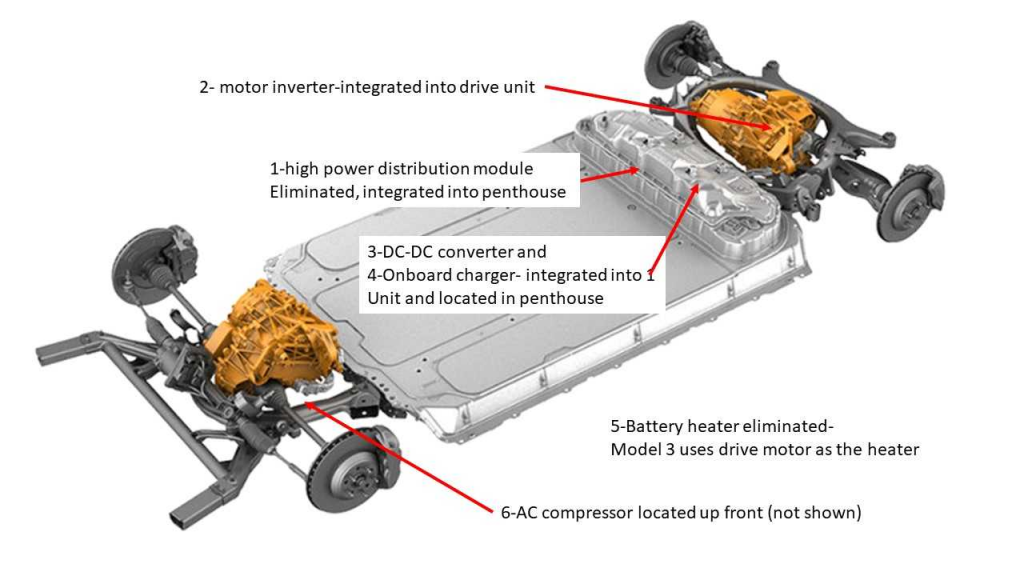 2- motor inverter-integrated into drive unit

1-high power distribution module
Eliminated, integrated into penthouse

3-DC-DC converter and
4-Onboard charger- integrated into 1
Unit and located in penthouse

5-Battery heater eliminated-
Model 3 uses drive motor as the heater

6-AC compressor located up front (not shown)