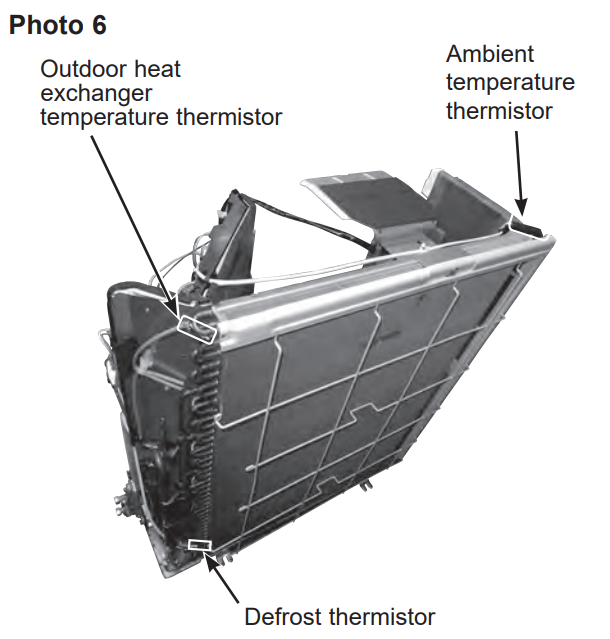 Photo 6

Outdoor heat exchanger temperature thermistor

Ambient temperature thermistor

Defrost thermistor