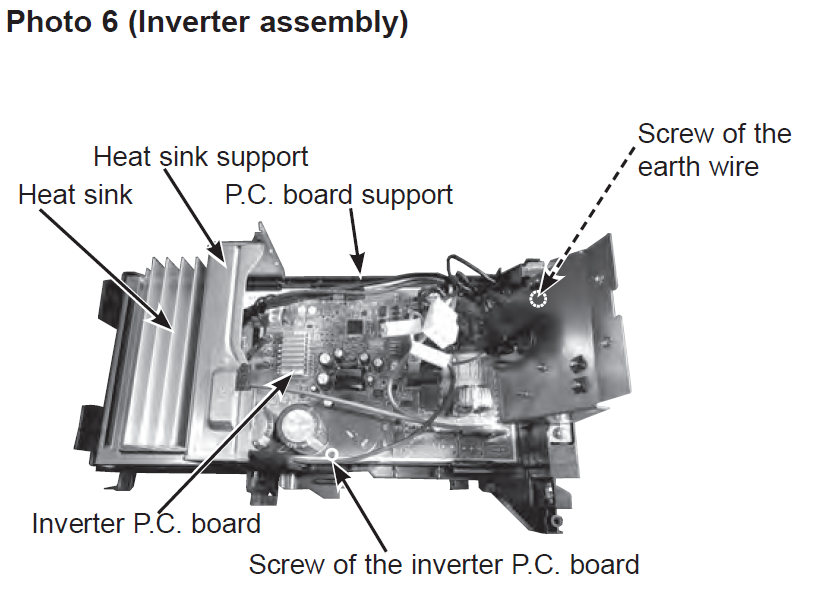 Photo 6 (Inverter assembly)

Heat sink support

Heat sink

P.C. board support

Screw of the earth wire

Inverter P.C. board

Screw of the inverter P.C. board