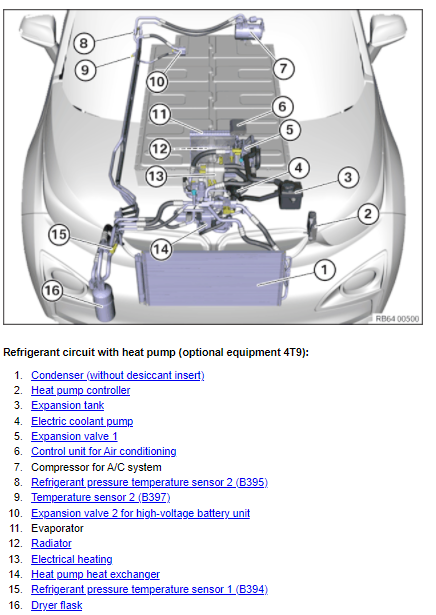 8
9
10
7
11
6
5
12
13
4
3
2
15
14
1
16
RB64 00500

**Refrigerant circuit with heat pump (optional equipment 4T9):**

1. Condenser (without desiccant insert)
2. Heat pump controller
3. Expansion tank
4. Electric coolant pump
5. Expansion valve 1
6. Control unit for Air conditioning
7. Compressor for A/C system
8. Refrigerant pressure temperature sensor 2 (B395)
9. Temperature sensor 2 (B397)
10. Expansion valve 2 for high-voltage battery unit
11. Evaporator
12. Radiator
13. Electrical heating
14. Heat pump heat exchanger
15. Refrigerant pressure temperature sensor 1 (B394)
16. Dryer flask