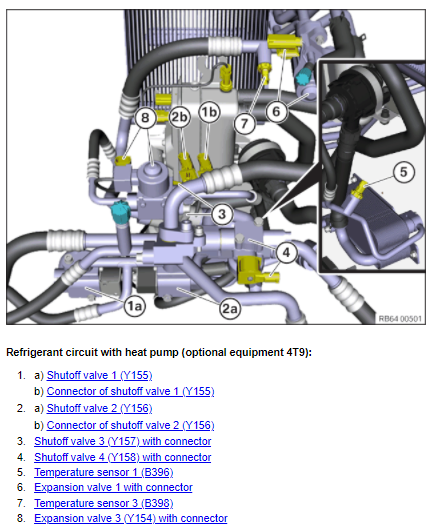 8
2b
1b
7
6
5
3
4
1a
2a
RB64 00501

Refrigerant circuit with heat pump (optional equipment 4T9):

1. a) Shutoff valve 1 (Y155)
b) Connector of shutoff valve 1 (Y155)
2. a) Shutoff valve 2 (Y156)
b) Connector of shutoff valve 2 (Y156)
3. Shutoff valve 3 (Y157) with connector
4. Shutoff valve 4 (Y158) with connector
5. Temperature sensor 1 (B396)
6. Expansion valve 1 with connector
7. Temperature sensor 3 (B398)
8. Expansion valve 3 (Y154) with connector