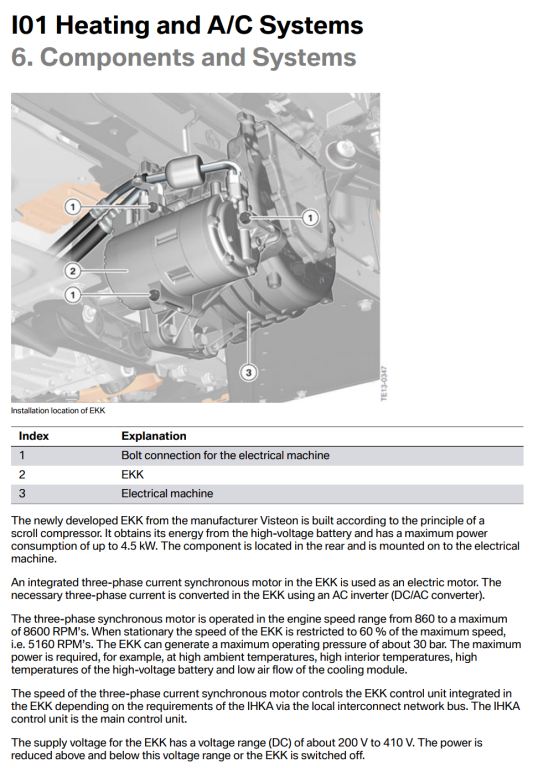 I01 Heating and A/C Systems
6. Components and Systems

1
1
2
1
3
TE13-0347

Installation location of EKK

| Index | Explanation |
|---|---|
| 1 | Bolt connection for the electrical machine |
| 2 | EKK |
| 3 | Electrical machine |

The newly developed EKK from the manufacturer Visteon is built according to the principle of a scroll compressor. It obtains its energy from the high-voltage battery and has a maximum power consumption of up to 4.5 kW. The component is located in the rear and is mounted on to the electrical machine.

An integrated three-phase current synchronous motor in the EKK is used as an electric motor. The necessary three-phase current is converted in the EKK using an AC inverter (DC/AC converter).

The three-phase synchronous motor is operated in the engine speed range from 860 to a maximum of 8600 RPM's. When stationary the speed of the EKK is restricted to 60 % of the maximum speed, i.e. 5160 RPM's. The EKK can generate a maximum operating pressure of about 30 bar. The maximum power is required, for example, at high ambient temperatures, high interior temperatures, high temperatures of the high-voltage battery and low air flow of the cooling module.

The speed of the three-phase current synchronous motor controls the EKK control unit integrated in the EKK depending on the requirements of the IHKA via the local interconnect network bus. The IHKA control unit is the main control unit.

The supply voltage for the EKK has a voltage range (DC) of about 200 V to 410 V. The power is reduced above and below this voltage range or the EKK is switched off.