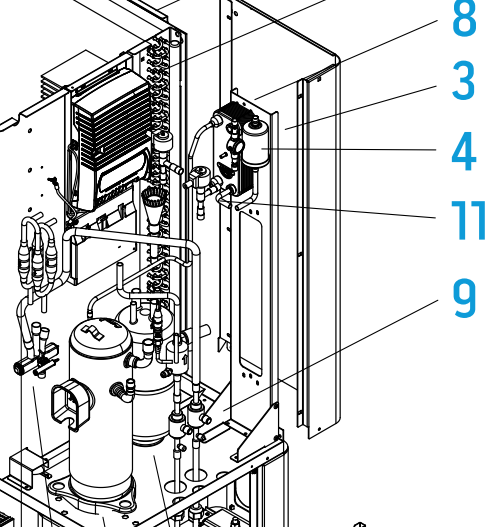 8
3
4
11
9