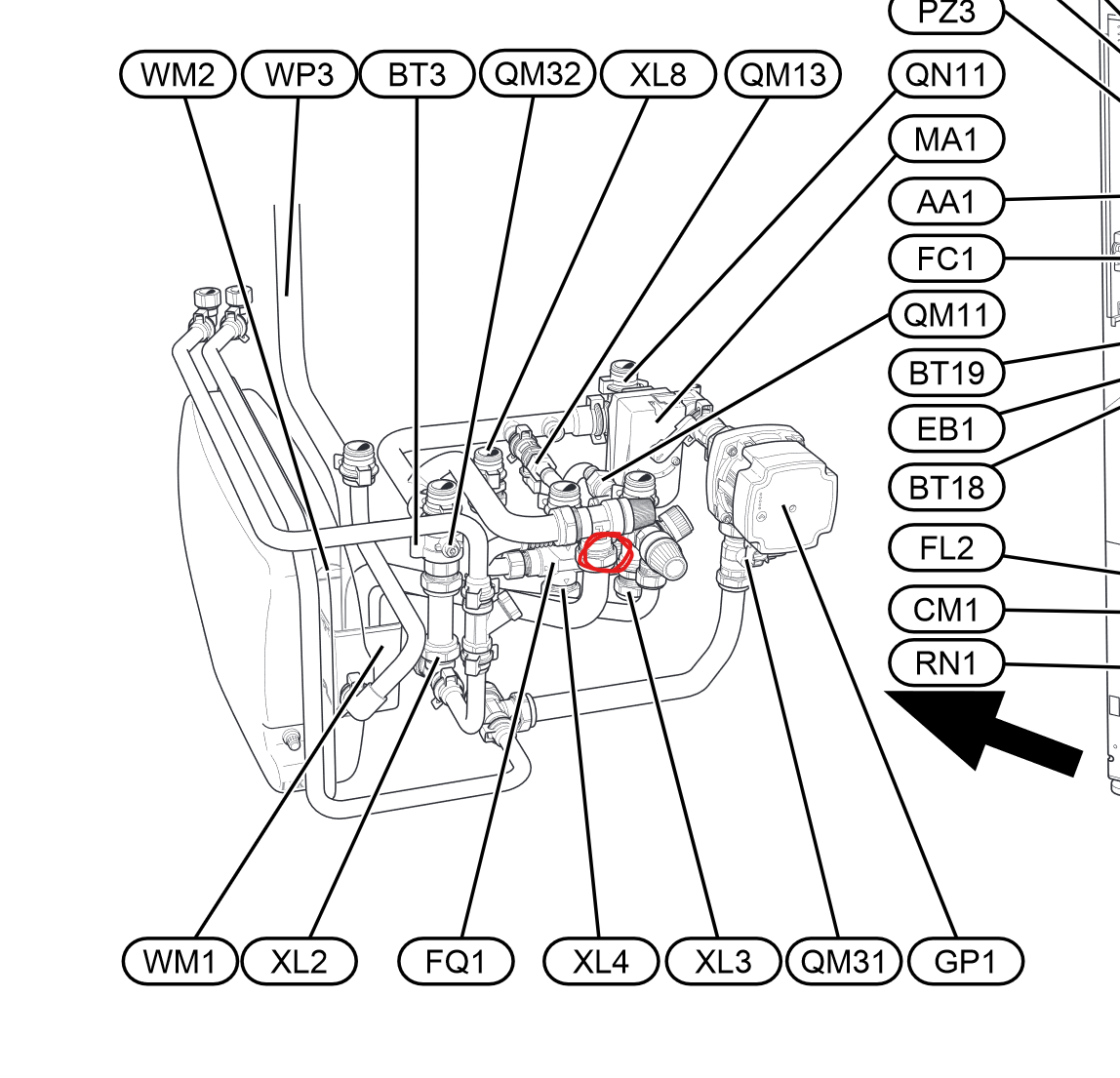 PZ3
WM2
WP3
BT3
QM32
XL8
QM13
QN11
MA1
AA1
FC1
QM11
BT19
EB1
BT18
FL2
CM1
RN1
WM1
XL2
FQ1
XL4
XL3
QM31
GP1