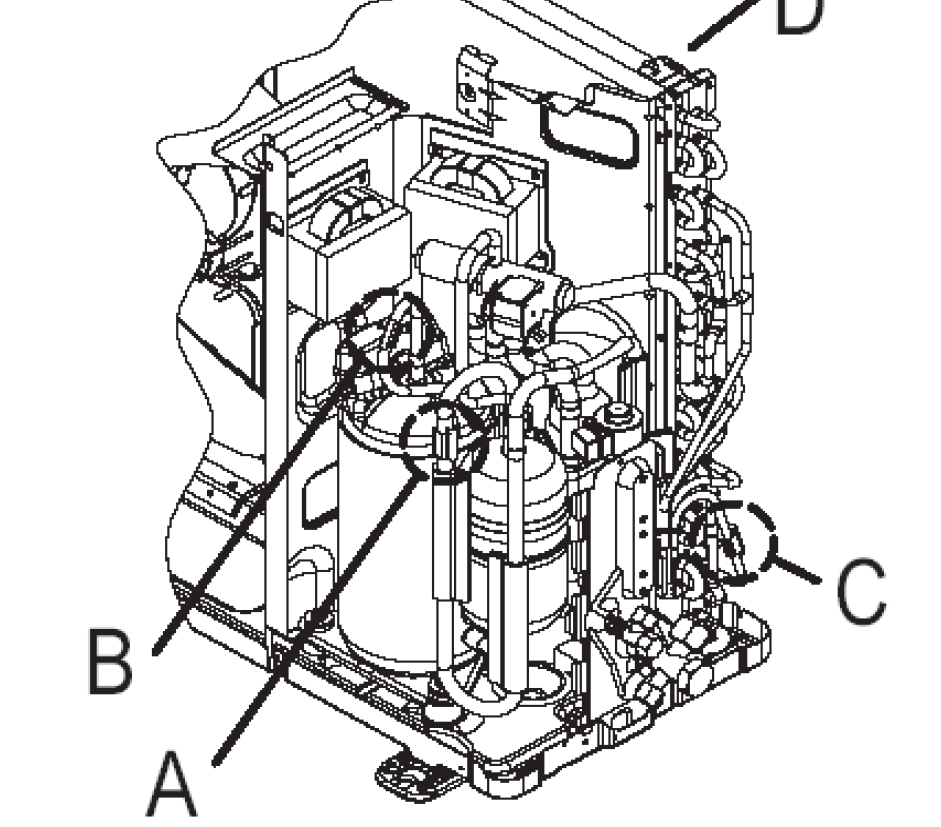 D
C
B
A