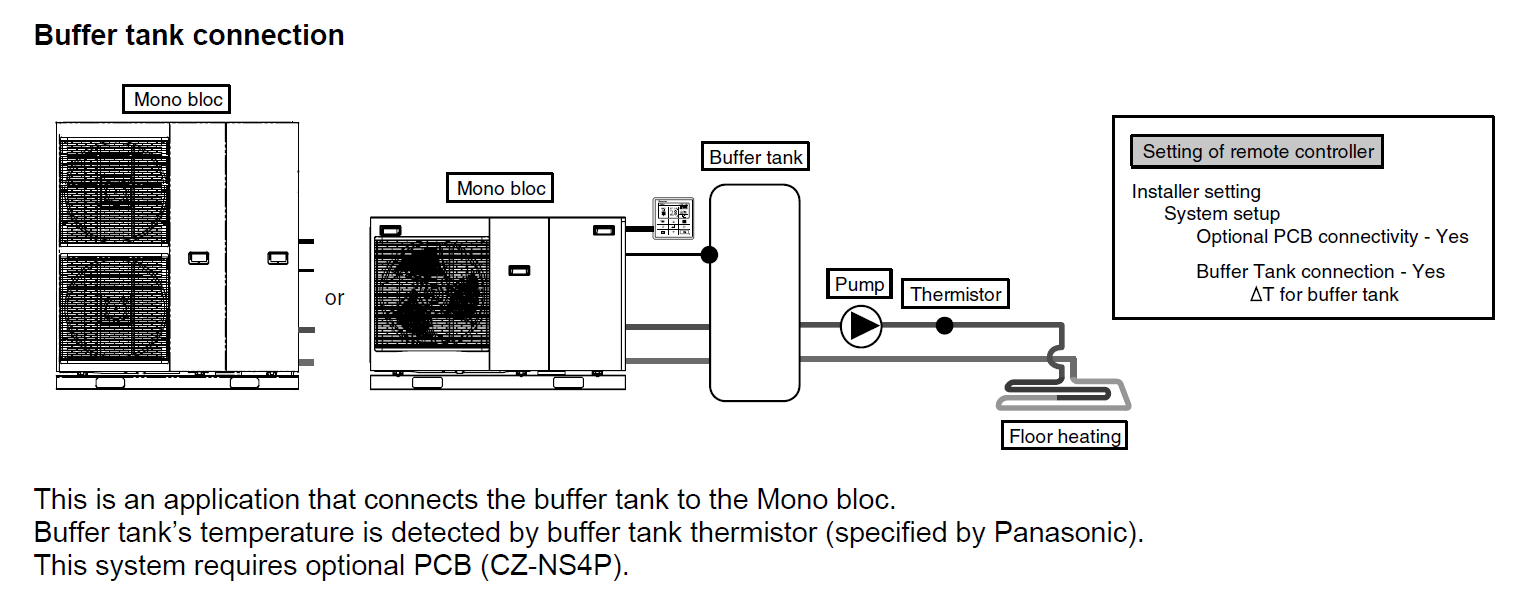 Buffer tank connection

Mono bloc

or

Mono bloc

Buffer tank

Pump

Thermistor

Floor heating

Setting of remote controller

Installer setting
System setup
Optional PCB connectivity - Yes
Buffer Tank connection - Yes
ΔT for buffer tank

This is an application that connects the buffer tank to the Mono bloc.
Buffer tank's temperature is detected by buffer tank thermistor (specified by Panasonic).
This system requires optional PCB (CZ-NS4P).