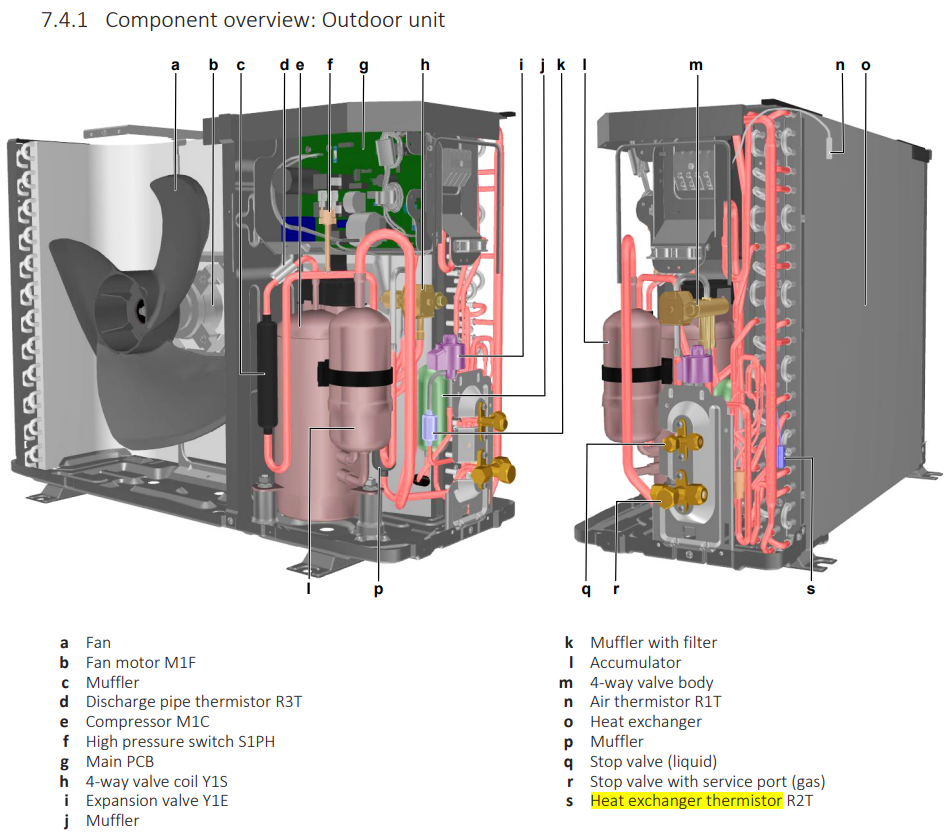 7.4.1 Component overview: Outdoor unit

a b c d e f g h i j k l m n o

l p q r s

a Fan
b Fan motor M1F
c Muffler
d Discharge pipe thermistor R3T
e Compressor M1C
f High pressure switch S1PH
g Main PCB
h 4-way valve coil Y1S
i Expansion valve Y1E
j Muffler

k Muffler with filter
l Accumulator
m 4-way valve body
n Air thermistor R1T
o Heat exchanger
p Muffler
q Stop valve (liquid)
r Stop valve with service port (gas)
s Heat exchanger thermistor R2T