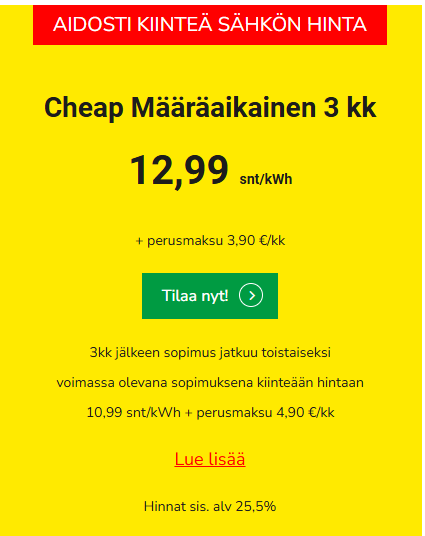 AIDOSTI KIINTEÄ SÄHKÖN HINTA

Cheap Määräaikainen 3 kk

12,99 snt/kWh

+ perusmaksu 3,90 €/kk

Tilaa nyt!

3kk jälkeen sopimus jatkuu toistaiseksi voimassa olevana sopimuksena kiinteään hintaan 10,99 snt/kWh + perusmaksu 4,90 €/kk

Lue lisää

Hinnat sis. alv 25,5%