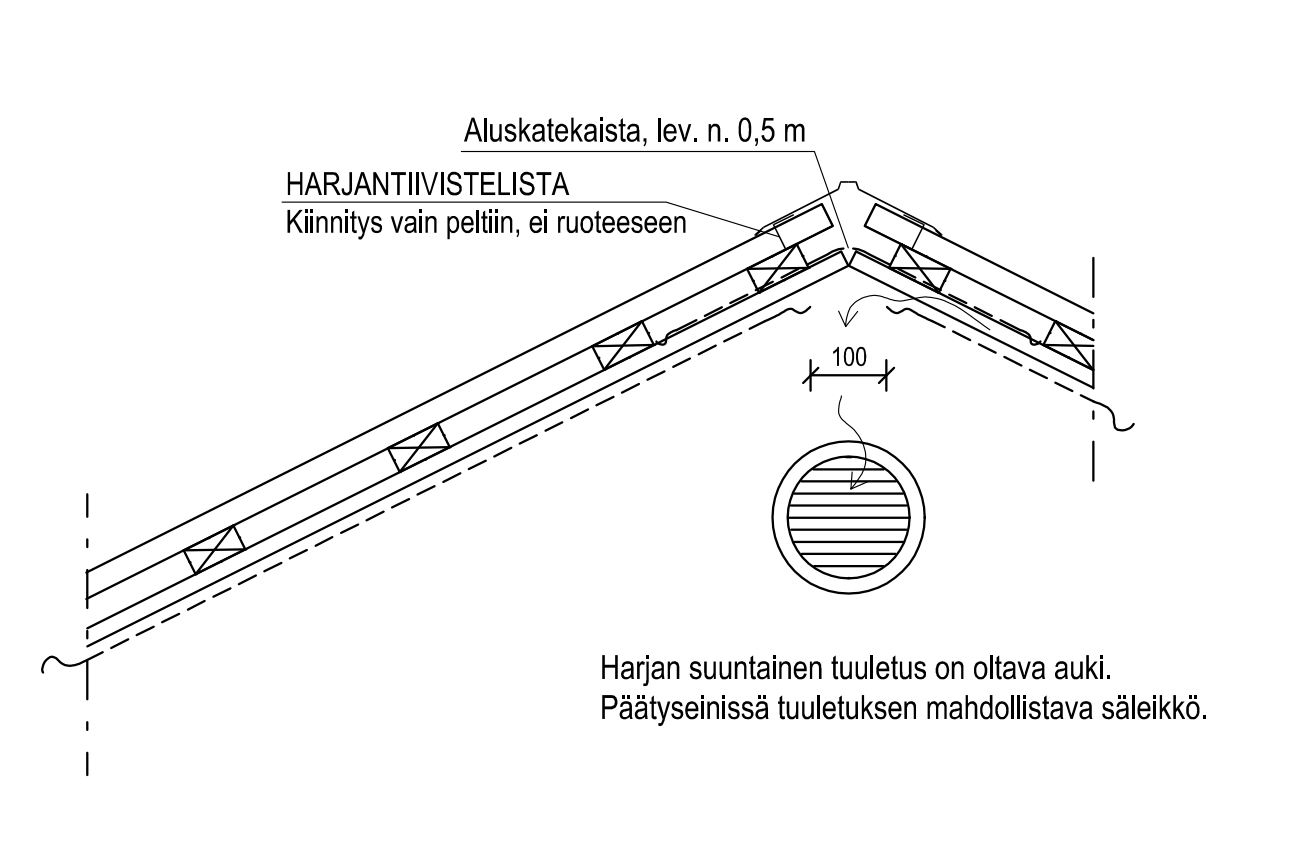 Aluskatekaista, lev. n. 0,5 m

HARJANTIIVISTELISTA
Kiinnitys vain peltiin, ei ruoteeseen

100

Harjan suuntainen tuuletus on oltava auki.
Päätyseinissä tuuletuksen mahdollistava säleikkö.