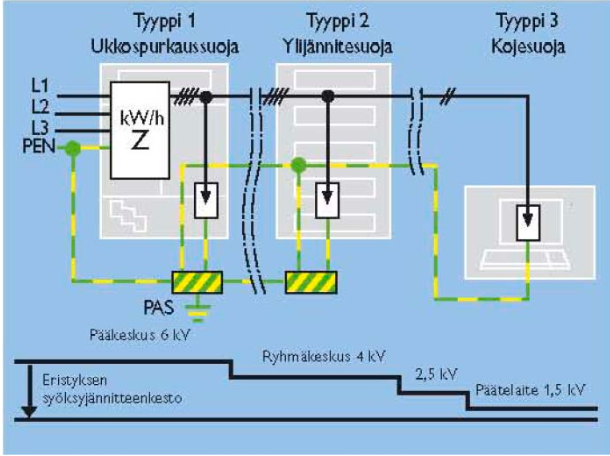 Tyyppi 1
Ukkospurkaussuoja

Tyyppi 2
Ylijännitesuoja

Tyyppi 3
Kojesuoja

L1
L2
L3
PEN

kW/h
Z

PAS

Pääkeskus 6 kV

Ryhmäkeskus 4 kV

2,5 kV

Päätelaite 1,5 kV

Eristyksen
syöksyjännitteenkesto