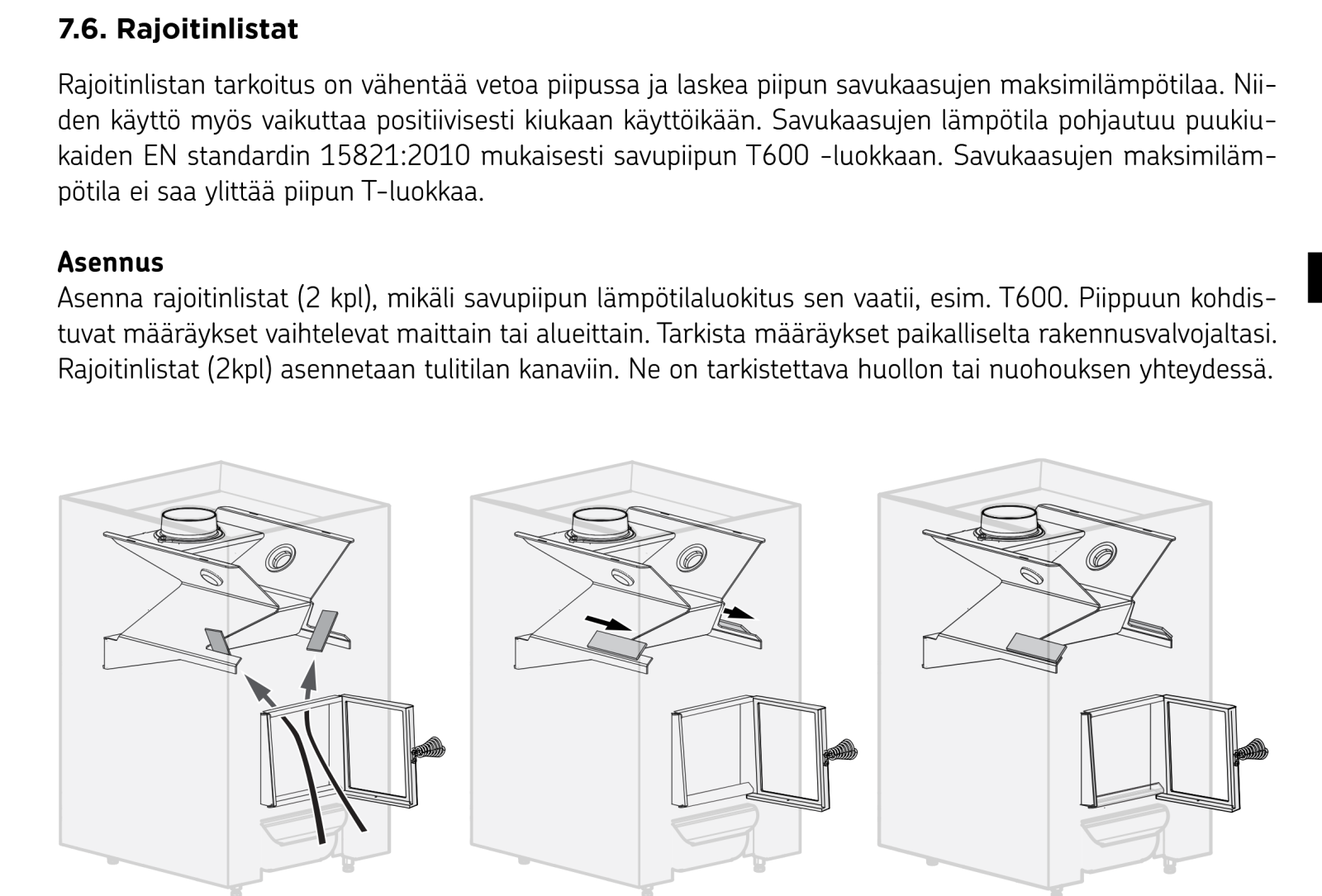 7.6. Rajoitinlistat

Rajoitinlistan tarkoitus on vähentää vetoa piipussa ja laskea piipun savukaasujen maksimilämpötilaa. Niiden käyttö myös vaikuttaa positiivisesti kiukaan käyttöikään. Savukaasujen lämpötila pohjautuu puukiukaiden EN standardin 15821:2010 mukaisesti savupiipun T600 -luokkaan. Savukaasujen maksimilämpötila ei saa ylittää piipun T-luokkaa.

Asennus
Asenna rajoitinlistat (2 kpl), mikäli savupiipun lämpötilaluokitus sen vaatii, esim. T600. Piippuun kohdistuvat määräykset vaihtelevat maittain tai alueittain. Tarkista määräykset paikalliselta rakennusvalvojaltasi. Rajoitinlistat (2kpl) asennetaan tulitilan kanaviin. Ne on tarkistettava huollon tai nuohouksen yhteydessä.