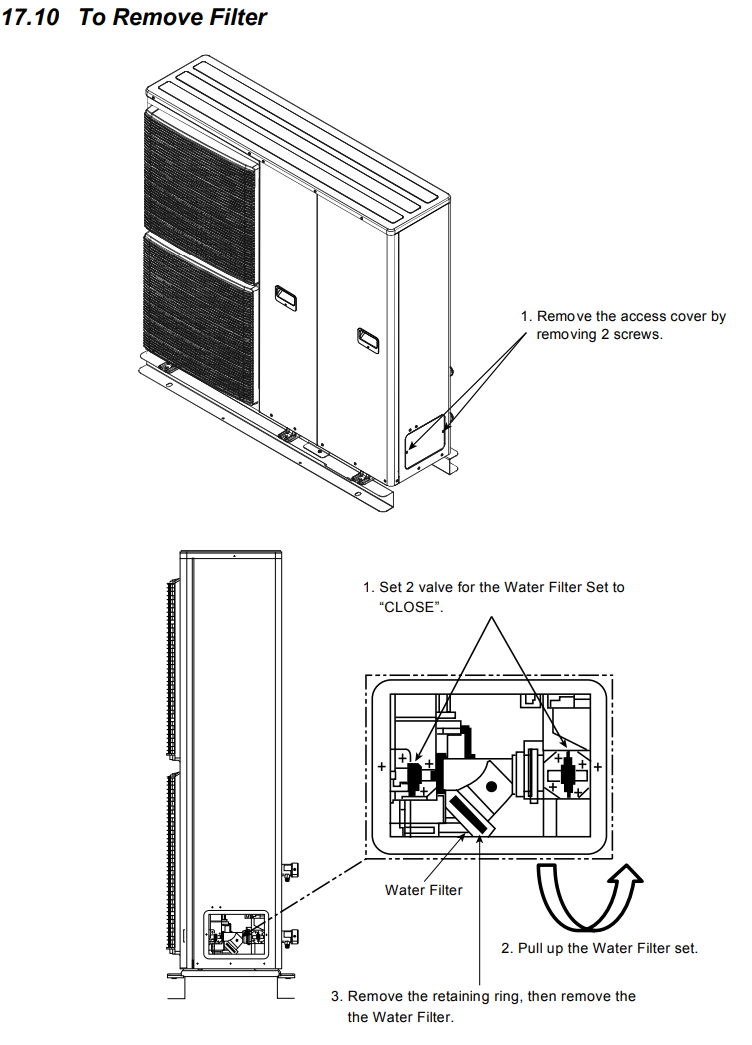 17.10 To Remove Filter

1. Remove the access cover by removing 2 screws.

1. Set 2 valve for the Water Filter Set to "CLOSE".

Water Filter

2. Pull up the Water Filter set.

3. Remove the retaining ring, then remove the the Water Filter.