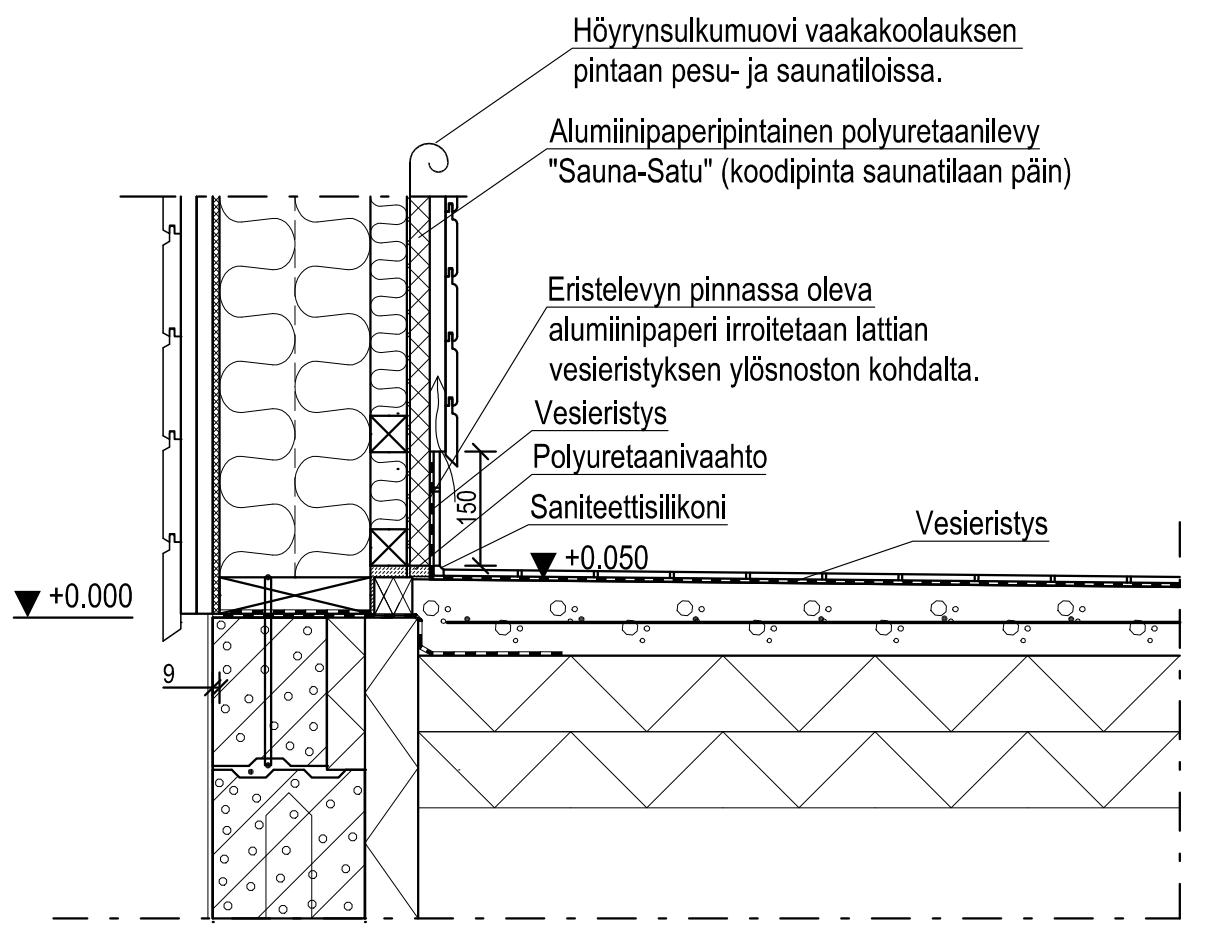 Höyrynsulkumuovi vaakakoolauksen pintaan pesu- ja saunatiloissa.

Alumiinipaperipintainen polyuretaanilevy "Sauna-Satu" (koodipinta saunatilaan päin)

Eristelevyn pinnassa oleva alumiinipaperi irroitetaan lattian vesieristyksen ylösnoston kohdalta.

Vesieristys

Polyuretaanivaahto

Saniteettisilikoni

150

Vesieristys

+0.050

+0.000

9