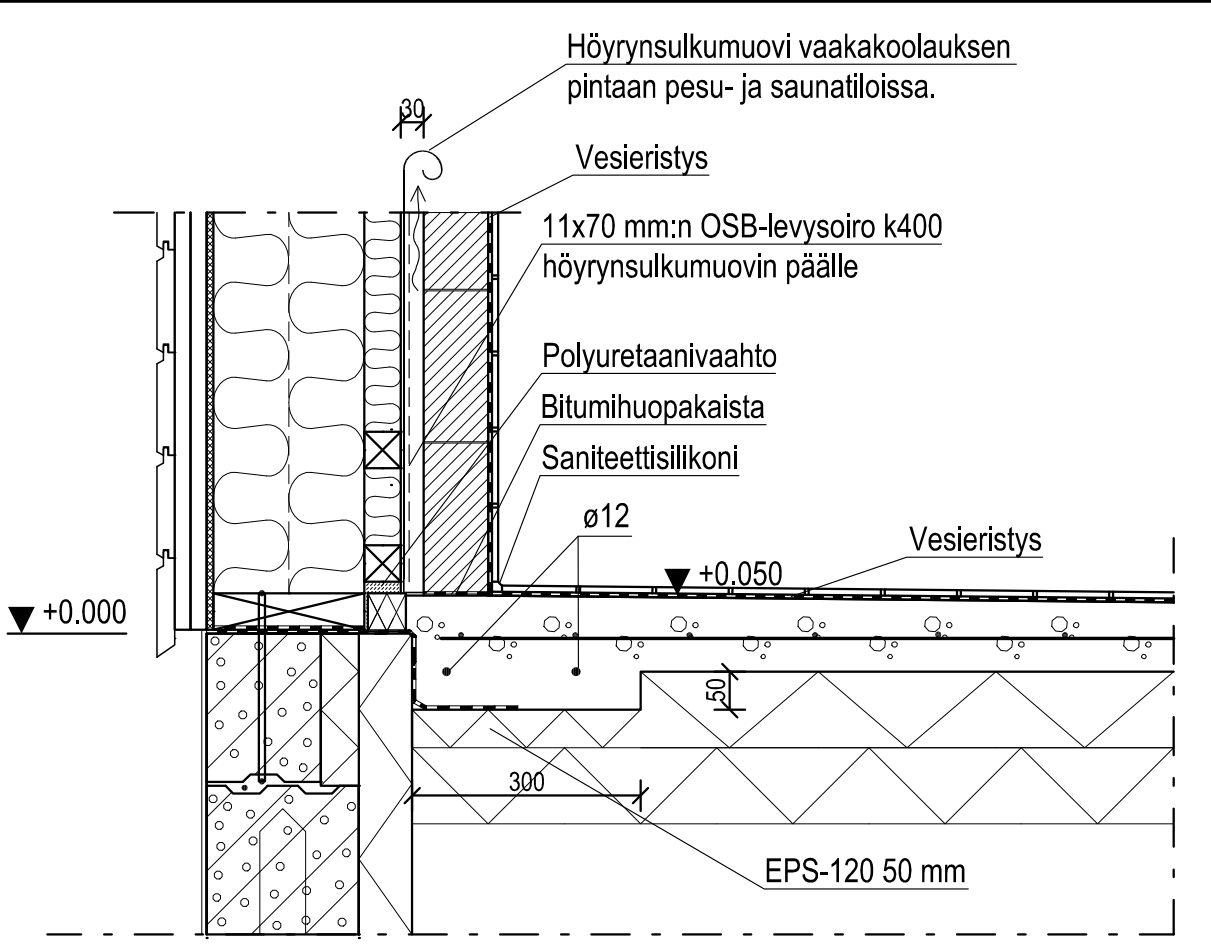 Höyrynsulkumuovi vaakakoolauksen pintaan pesu- ja saunatiloissa.

30

Vesieristys

11x70 mm:n OSB-levysoiro k400 höyrynsulkumuovin päälle

Polyuretaanivaahto

Bitumihuopakaista

Saniteettisilikoni

ø12

Vesieristys

+0.050

+0.000

50

300

EPS-120 50 mm