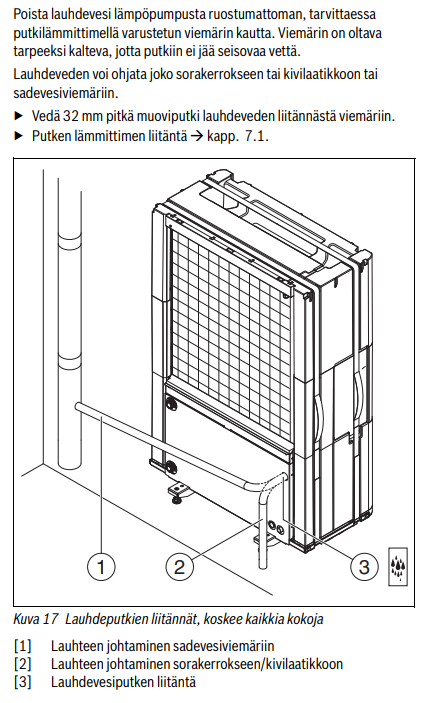 Poista lauhdevesi lämpöpumpusta ruostumattoman, tarvittaessa putkilämmittimellä varustetun viemärin kautta. Viemärin on oltava tarpeeksi kalteva, jotta putkiin ei jää seisovaa vettä.

Lauhdeveden voi ohjata joko sorakerrokseen tai kivilaatikkoon tai sadevesiviemäriin.

▶ Vedä 32 mm pitkä muoviputki lauhdeveden liitännästä viemäriin.
▶ Putken lämmittimen liitäntä → kapp. 7.1.

1
2
3

Kuva 17 Lauhdeputkien liitännät, koskee kaikkia kokoja

[1] Lauhteen johtaminen sadevesiviemäriin
[2] Lauhteen johtaminen sorakerrokseen/kivilaatikkoon
[3] Lauhdevesiputken liitäntä