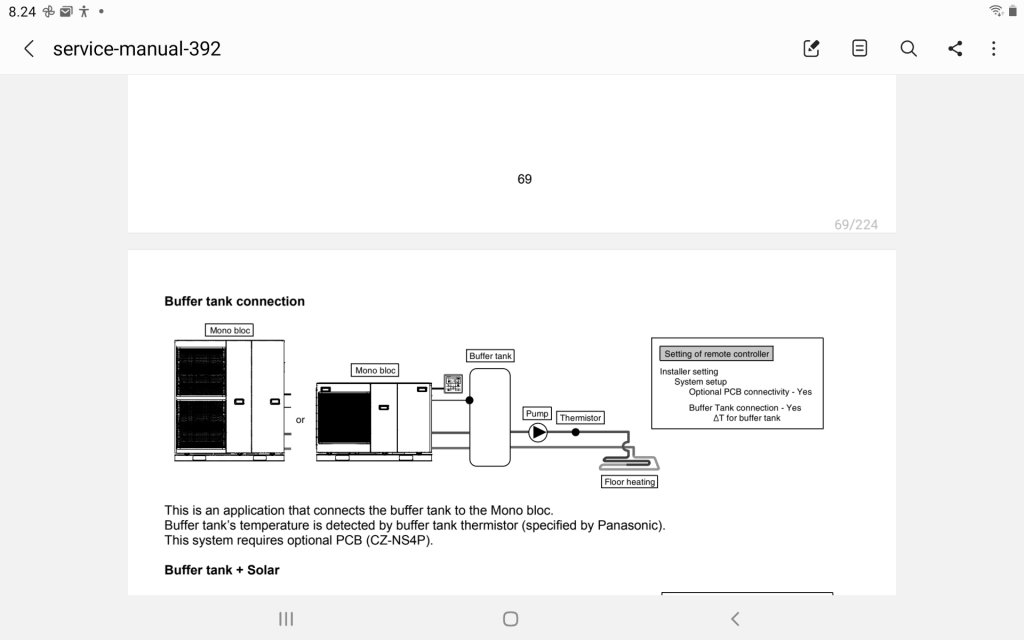 8.24

service-manual-392

69

69/224

Buffer tank connection

Mono bloc

or

Mono bloc

Buffer tank

Pump

Thermistor

Floor heating

Setting of remote controller

Installer setting
System setup
Optional PCB connectivity - Yes

Buffer Tank connection - Yes
ΔT for buffer tank

This is an application that connects the buffer tank to the Mono bloc.
Buffer tank's temperature is detected by buffer tank thermistor (specified by Panasonic).
This system requires optional PCB (CZ-NS4P).

Buffer tank + Solar