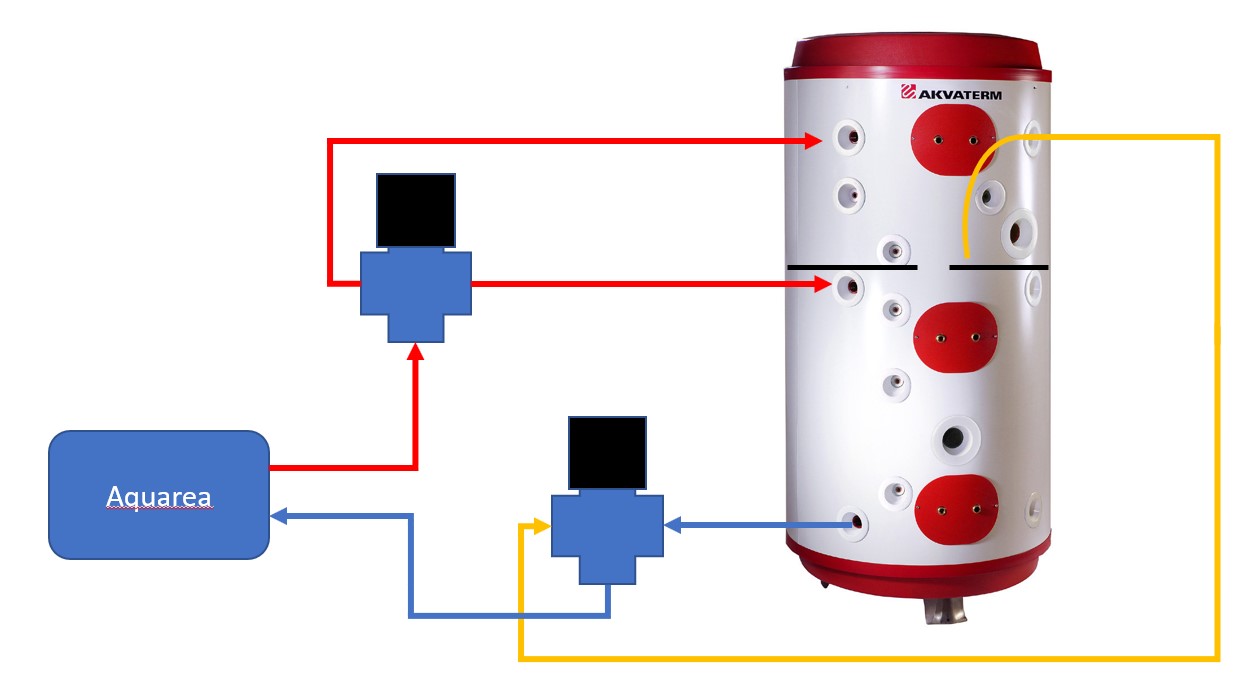 AKVATERM

Aquarea