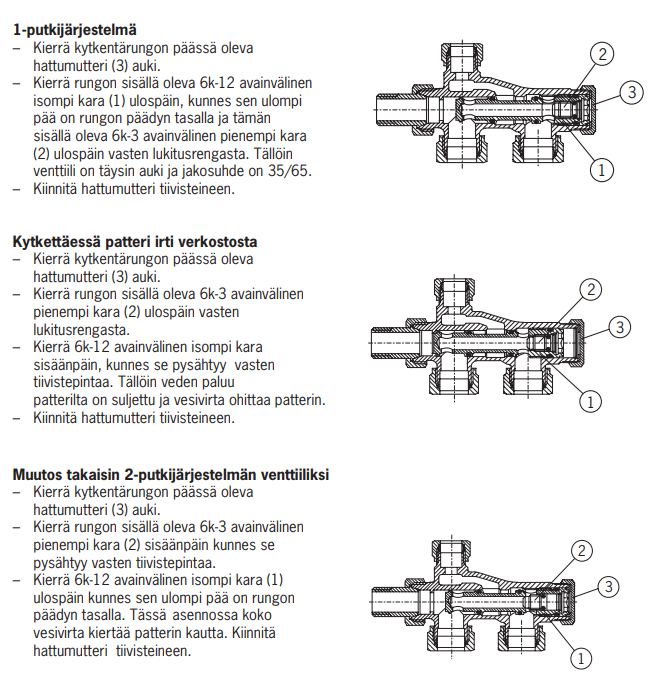 **1-putkijärjestelmä**
– Kierrä kytkentärungon päässä oleva hattumutteri (3) auki.
– Kierrä rungon sisällä oleva 6k-12 avainvälinen isompi kara (1) ulospäin, kunnes sen ulompi pää on rungon päädyn tasalla ja tämän sisällä oleva 6k-3 avainvälinen pienempi kara (2) ulospäin vasten lukitusrengasta. Tällöin venttiili on täysin auki ja jakosuhde on 35/65.
– Kiinnitä hattumutteri tiivisteineen.

2
3
1

**Kytkettäessä patteri irti verkostosta**
– Kierrä kytkentärungon päässä oleva hattumutteri (3) auki.
– Kierrä rungon sisällä oleva 6k-3 avainvälinen pienempi kara (2) ulospäin vasten lukitusrengasta.
– Kierrä 6k-12 avainvälinen isompi kara sisäänpäin, kunnes se pysähtyy vasten tiivistepintaa. Tällöin veden paluu patterilta on suljettu ja vesivirta ohittaa patterin.
– Kiinnitä hattumutteri tiivisteineen.

2
3
1

**Muutos takaisin 2-putkijärjestelmän venttiiliksi**
– Kierrä kytkentärungon päässä oleva hattumutteri (3) auki.
– Kierrä rungon sisällä oleva 6k-3 avainvälinen pienempi kara (2) sisäänpäin kunnes se pysähtyy vasten tiivistepintaa.
– Kierrä 6k-12 avainvälinen isompi kara (1) ulospäin kunnes sen ulompi pää on rungon päädyn tasalla. Tässä asennossa koko vesivirta kiertää patterin kautta. Kiinnitä hattumutteri tiivisteineen.

2
3
1