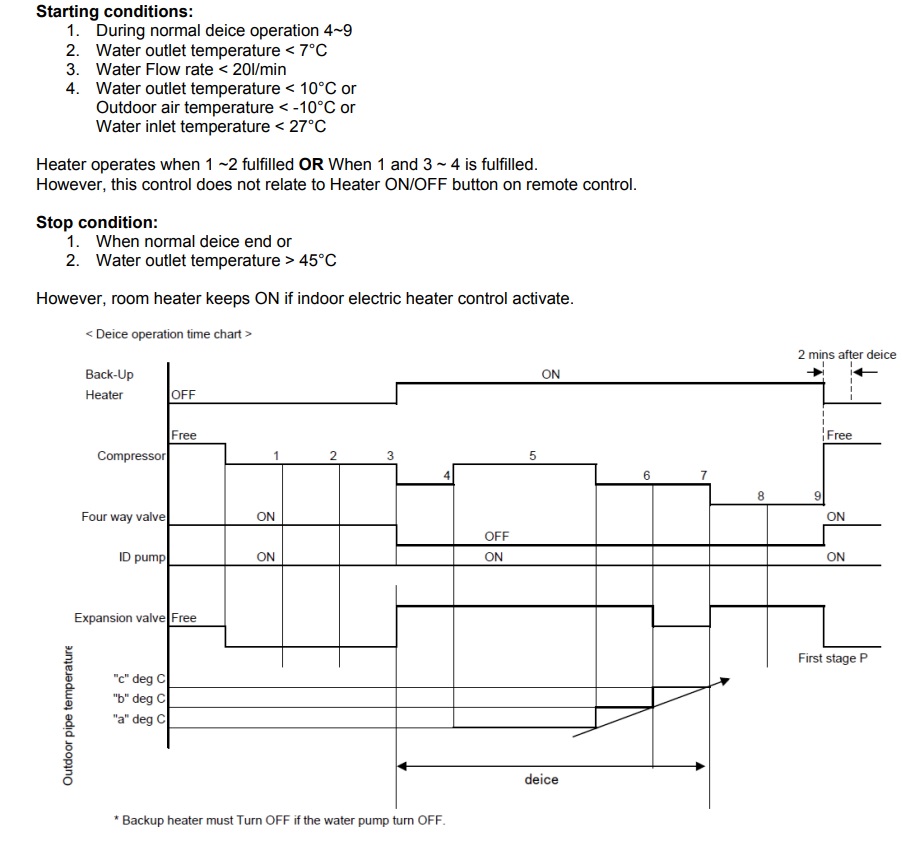 **Starting conditions:**
1. During normal deice operation 4~9
2. Water outlet temperature < 7°C
3. Water Flow rate < 20l/min
4. Water outlet temperature < 10°C or
Outdoor air temperature < -10°C or
Water inlet temperature < 27°C

Heater operates when 1 ~2 fulfilled **OR** When 1 and 3 ~ 4 is fulfilled.
However, this control does not relate to Heater ON/OFF button on remote control.

**Stop condition:**
1. When normal deice end or
2. Water outlet temperature > 45°C

However, room heater keeps ON if indoor electric heater control activate.

< Deice operation time chart >

2 mins after deice

Back-Up Heater
OFF
ON

Compressor
Free
1
2
3
4
5
6
7
8
9
Free

Four way valve
ON
OFF
ON

ID pump
ON
ON
ON

Expansion valve
Free
First stage P

Outdoor pipe temperature
"c" deg C
"b" deg C
"a" deg C

deice

* Backup heater must Turn OFF if the water pump turn OFF.