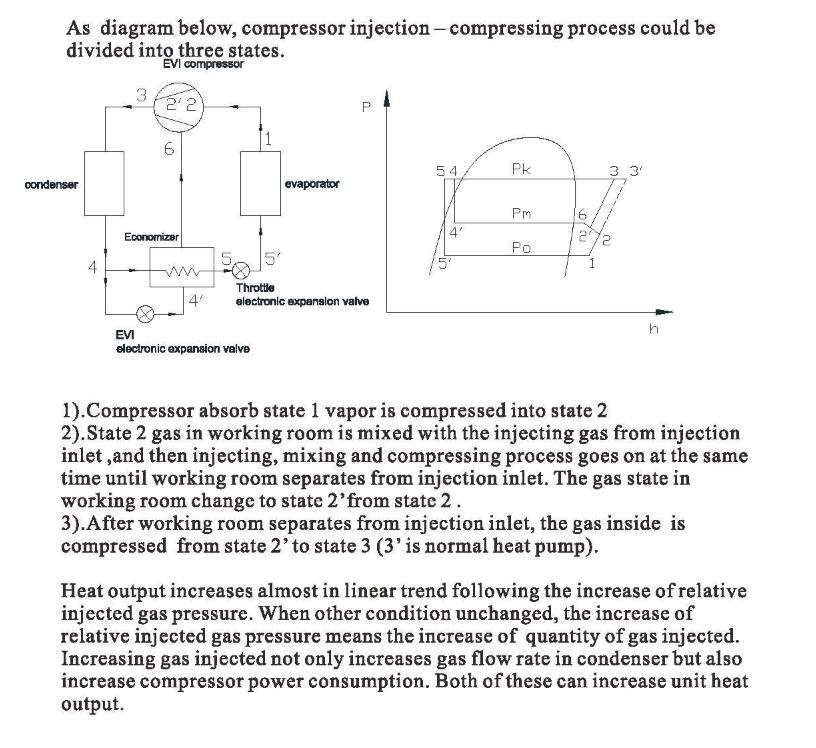 As diagram below, compressor injection – compressing process could be divided into three states.

EVI compressor

3
2' 2
6
1
condenser
evaporator
Economizer
4
5
5'
4'
Throttle
electronic expansion valve
EVI
electronic expansion valve

P
5 4
Pk
3 3'
Pm
6
4'
2' 2
Po
5'
1
h

1).Compressor absorb state 1 vapor is compressed into state 2
2).State 2 gas in working room is mixed with the injecting gas from injection inlet ,and then injecting, mixing and compressing process goes on at the same time until working room separates from injection inlet. The gas state in working room change to state 2'from state 2 .
3).After working room separates from injection inlet, the gas inside is compressed from state 2' to state 3 (3' is normal heat pump).

Heat output increases almost in linear trend following the increase of relative injected gas pressure. When other condition unchanged, the increase of relative injected gas pressure means the increase of quantity of gas injected. Increasing gas injected not only increases gas flow rate in condenser but also increase compressor power consumption. Both of these can increase unit heat output.