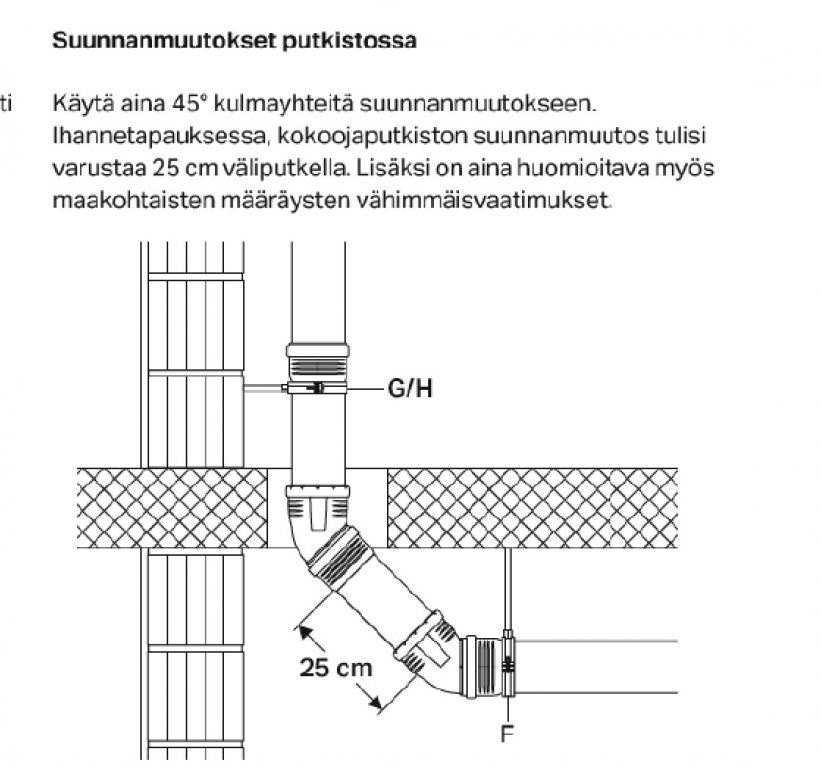 Suunnanmuutokset putkistossa

ti

Käytä aina 45° kulmayhteitä suunnanmuutokseen. Ihannetapauksessa, kokoojaputkiston suunnanmuutos tulisi varustaa 25 cm väliputkella. Lisäksi on aina huomioitava myös maakohtaisten määräysten vähimmäisvaatimukset.

G/H

25 cm

F