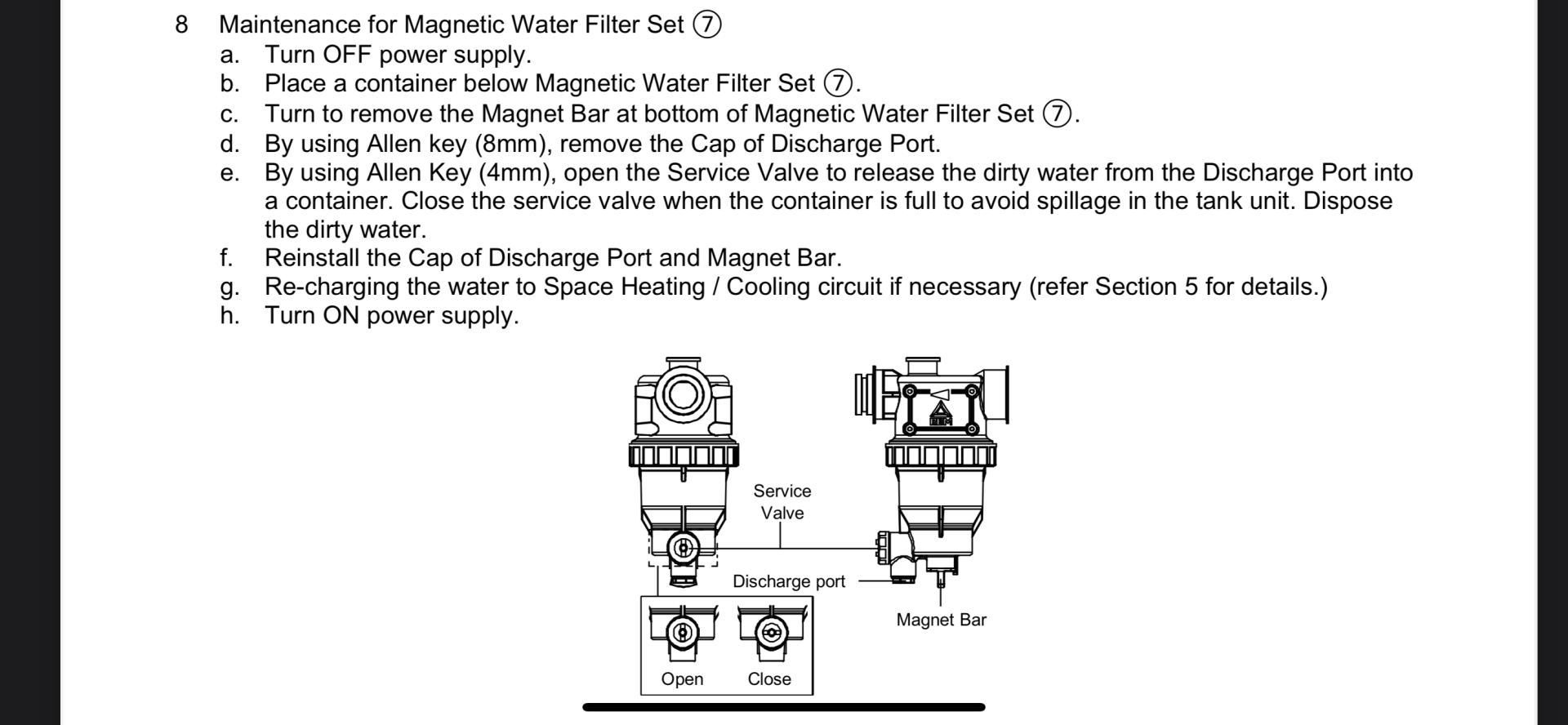 8 Maintenance for Magnetic Water Filter Set ⑦

a. Turn OFF power supply.
b. Place a container below Magnetic Water Filter Set ⑦.
c. Turn to remove the Magnet Bar at bottom of Magnetic Water Filter Set ⑦.
d. By using Allen key (8mm), remove the Cap of Discharge Port.
e. By using Allen Key (4mm), open the Service Valve to release the dirty water from the Discharge Port into a container. Close the service valve when the container is full to avoid spillage in the tank unit. Dispose the dirty water.
f. Reinstall the Cap of Discharge Port and Magnet Bar.
g. Re-charging the water to Space Heating / Cooling circuit if necessary (refer Section 5 for details.)
h. Turn ON power supply.

Service Valve
Discharge port
Magnet Bar
Open
Close