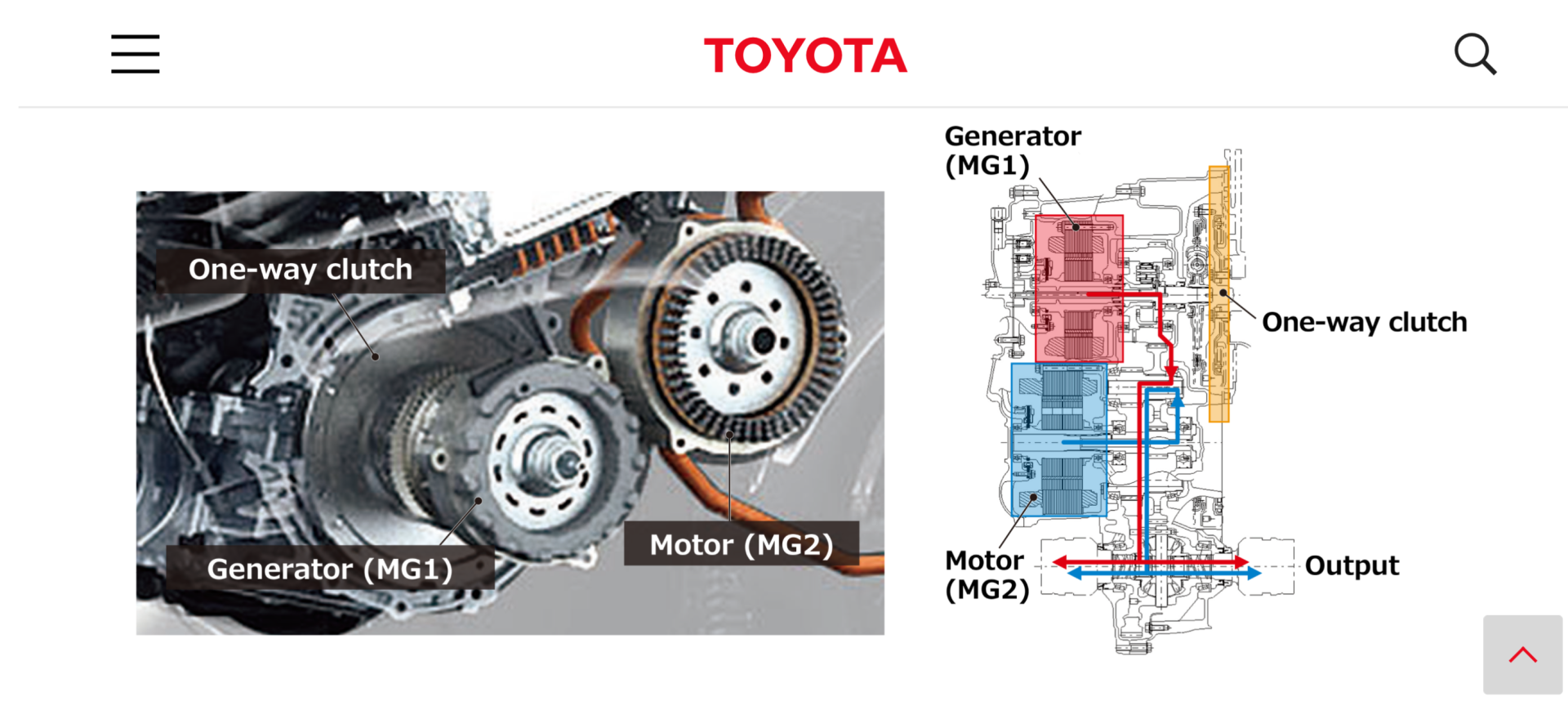 TOYOTA

One-way clutch

Generator (MG1)

Motor (MG2)

Generator (MG1)

One-way clutch

Motor (MG2)

Output