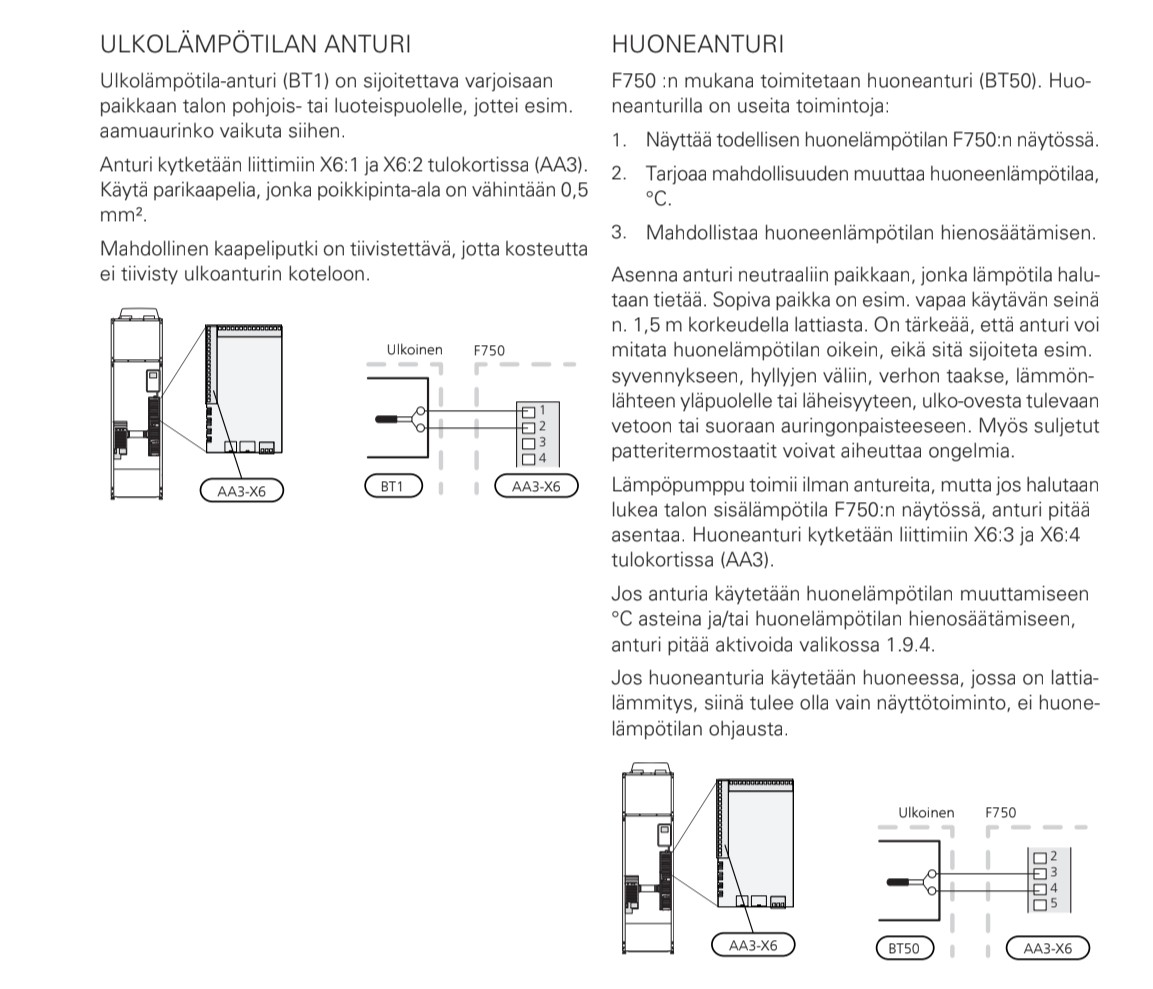 ULKOLÄMPÖTILAN ANTURI

Ulkolämpötila-anturi (BT1) on sijoitettava varjoisaan paikkaan talon pohjois- tai luoteispuolelle, jottei esim. aamuaurinko vaikuta siihen.

Anturi kytketään liittimiin X6:1 ja X6:2 tulokortissa (AA3). Käytä parikaapelia, jonka poikkipinta-ala on vähintään 0,5 mm².

Mahdollinen kaapeliputki on tiivistettävä, jotta kosteutta ei tiivisty ulkoanturin koteloon.

AA3-X6

Ulkoinen F750

1
2
3
4

BT1 AA3-X6

HUONEANTURI

F750 :n mukana toimitetaan huoneanturi (BT50). Huoneanturilla on useita toimintoja:

1. Näyttää todellisen huonelämpötilan F750:n näytössä.
2. Tarjoaa mahdollisuuden muuttaa huoneenlämpötilaa, °C.
3. Mahdollistaa huoneenlämpötilan hienosäätämisen.

Asenna anturi neutraaliin paikkaan, jonka lämpötila halutaan tietää. Sopiva paikka on esim. vapaa käytävän seinä n. 1,5 m korkeudella lattiasta. On tärkeää, että anturi voi mitata huonelämpötilan oikein, eikä sitä sijoiteta esim. syvennykseen, hyllyjen väliin, verhon taakse, lämmönlähteen yläpuolelle tai läheisyyteen, ulko-ovesta tulevaan vetoon tai suoraan auringonpaisteeseen. Myös suljetut patteritermostaatit voivat aiheuttaa ongelmia.

Lämpöpumppu toimii ilman antureita, mutta jos halutaan lukea talon sisälämpötila F750:n näytössä, anturi pitää asentaa. Huoneanturi kytketään liittimiin X6:3 ja X6:4 tulokortissa (AA3).

Jos anturia käytetään huonelämpötilan muuttamiseen °C asteina ja/tai huonelämpötilan hienosäätämiseen, anturi pitää aktivoida valikossa 1.9.4.

Jos huoneanturia käytetään huoneessa, jossa on lattialämmitys, siinä tulee olla vain näyttötoiminto, ei huonelämpötilan ohjausta.

AA3-X6

Ulkoinen F750

2
3
4
5

BT50 AA3-X6