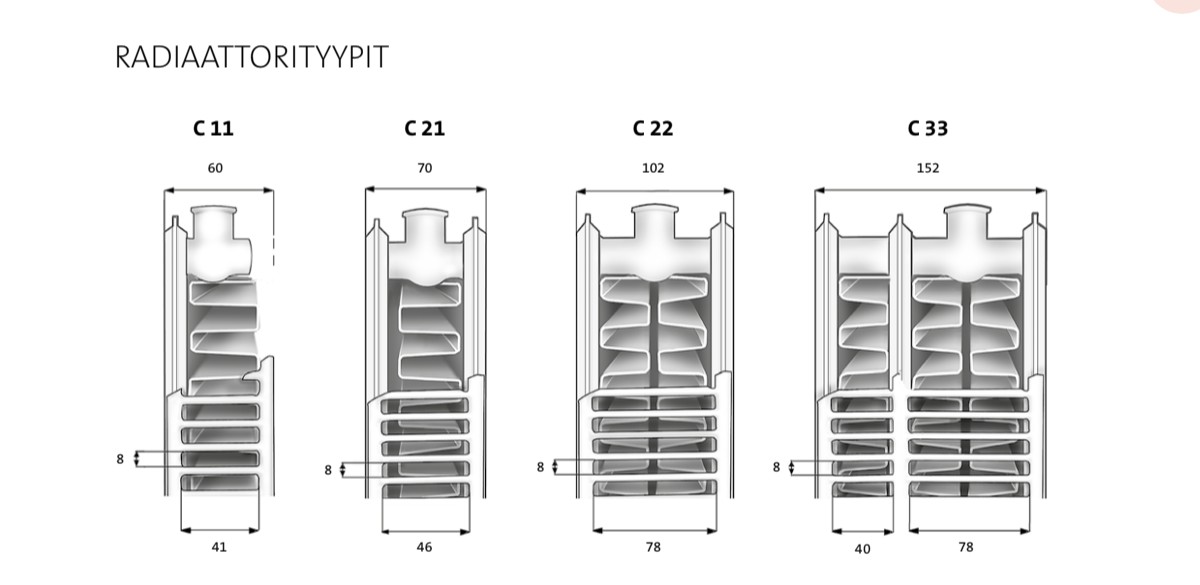 RADIAATTORITYYPIT

C 11

60

8

41

C 21

70

8

46

C 22

102

8

78

C 33

152

8

40

78