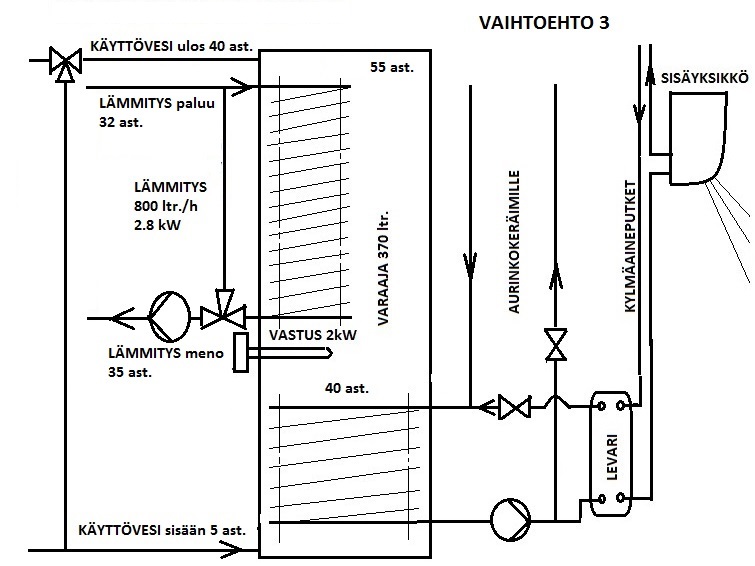 VAIHTOEHTO 3

KÄYTTÖVESI ulos 40 ast.

55 ast.

SISÄYKSIKKÖ

LÄMMITYS paluu
32 ast.

LÄMMITYS
800 ltr./h
2.8 kW

VARAAJA 370 ltr.

AURINKOKERÄIMILLE

KYLMÄAINEPUTKET

VASTUS 2kW

LÄMMITYS meno
35 ast.

40 ast.

LEVARI

KÄYTTÖVESI sisään 5 ast.