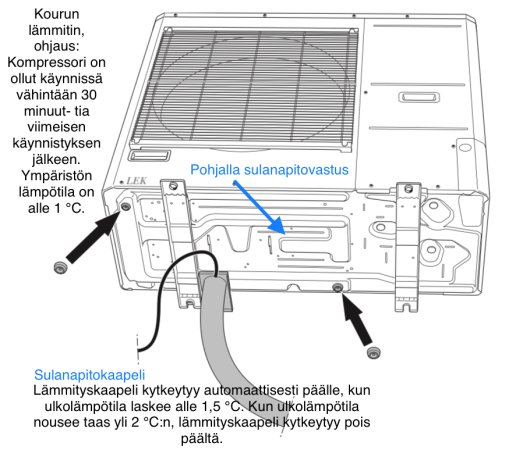 Kourun lämmitin, ohjaus: Kompressori on ollut käynnissä vähintään 30 minuut- tia viimeisen käynnistyksen jälkeen. Ympäristön lämpötila on alle 1 °C.

Pohjalla sulanapitovastus

LEK

Sulanapitokaapeli

Lämmityskaapeli kytkeytyy automaattisesti päälle, kun ulkolämpötila laskee alle 1,5 °C. Kun ulkolämpötila nousee taas yli 2 °C:n, lämmityskaapeli kytkeytyy pois päältä.