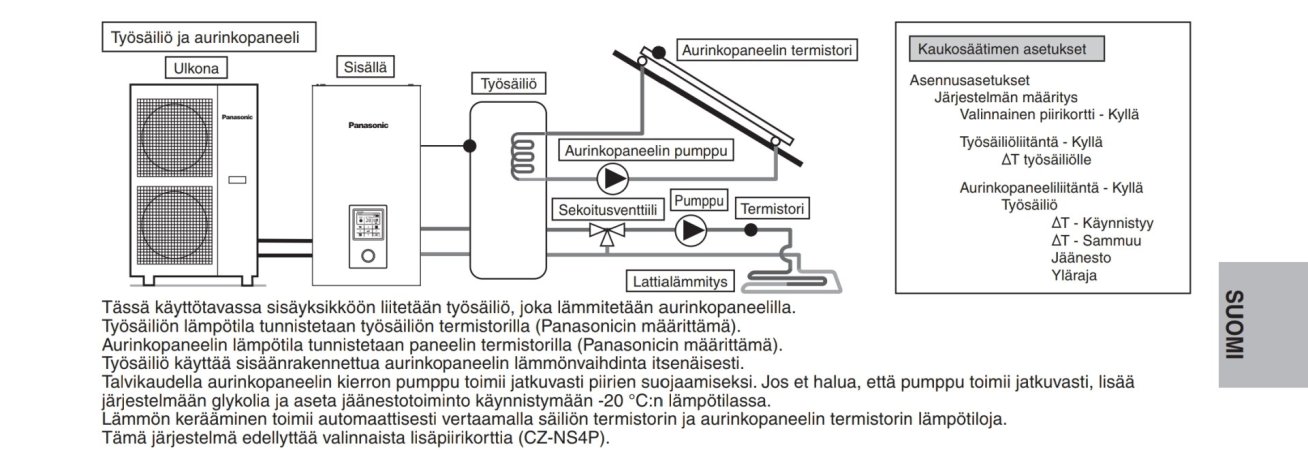 Työsäiliö ja aurinkopaneeli

Ulkona

Panasonic

Sisällä

Panasonic

Työsäiliö

Aurinkopaneelin termistori

Aurinkopaneelin pumppu

Sekoitusventtiili

Pumppu

Termistori

Lattialämmitys

Kaukosäätimen asetukset

Asennusasetukset
Järjestelmän määritys
Valinnainen piirikortti - Kyllä

Työsäiliöliitäntä - Kyllä
ΔT työsäiliölle

Aurinkopaneeliliitäntä - Kyllä
Työsäiliö
ΔT - Käynnistyy
ΔT - Sammuu
Jäänesto
Yläraja

SUOMI

Tässä käyttötavassa sisäyksikköön liitetään työsäiliö, joka lämmitetään aurinkopaneelilla.
Työsäiliön lämpötila tunnistetaan työsäiliön termistorilla (Panasonicin määrittämä).
Aurinkopaneelin lämpötila tunnistetaan paneelin termistorilla (Panasonicin määrittämä).
Työsäiliö käyttää sisäänrakennettua aurinkopaneelin lämmönvaihdinta itsenäisesti.
Talvikaudella aurinkopaneelin kierron pumppu toimii jatkuvasti piirien suojaamiseksi. Jos et halua, että pumppu toimii jatkuvasti, lisää järjestelmään glykolia ja aseta jäänestotoiminto käynnistymään -20 °C:n lämpötilassa.
Lämmön kerääminen toimii automaattisesti vertaamalla säiliön termistorin ja aurinkopaneelin termistorin lämpötiloja.
Tämä järjestelmä edellyttää valinnaista lisäpiirikorttia (CZ-NS4P).