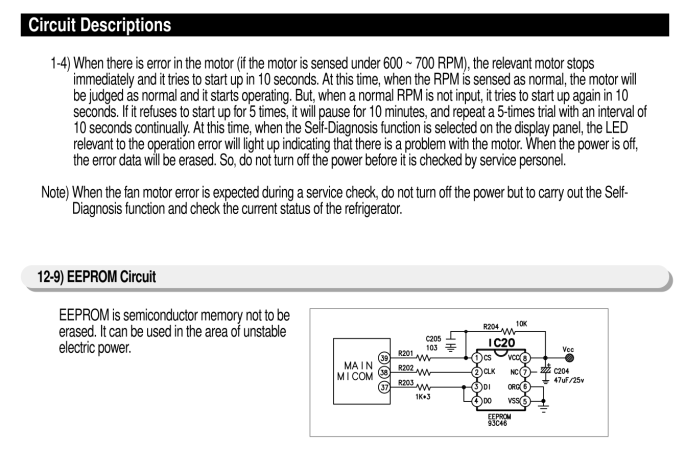 Circuit Descriptions

1-4) When there is error in the motor (if the motor is sensed under 600 ~ 700 RPM), the relevant motor stops immediately and it tries to start up in 10 seconds. At this time, when the RPM is sensed as normal, the motor will be judged as normal and it starts operating. But, when a normal RPM is not input, it tries to start up again in 10 seconds. If it refuses to start up for 5 times, it will pause for 10 minutes, and repeat a 5-times trial with an interval of 10 seconds continually. At this time, when the Self-Diagnosis function is selected on the display panel, the LED relevant to the operation error will light up indicating that there is a problem with the motor. When the power is off, the error data will be erased. So, do not turn off the power before it is checked by service personel.

Note) When the fan motor error is expected during a service check, do not turn off the power but to carry out the Self-Diagnosis function and check the current status of the refrigerator.

12-9) EEPROM Circuit

EEPROM is semiconductor memory not to be erased. It can be used in the area of unstable electric power.

MAIN MICOM
39
38
37
R201
R202
R203
1K*3
C205
103
R204
10K
IC20
1 CS
2 CLK
3 DI
4 DO
VCC 8
NC 7
ORG 6
VSS 5
Vcc
C204
47uF/25v
EEPROM
93C46